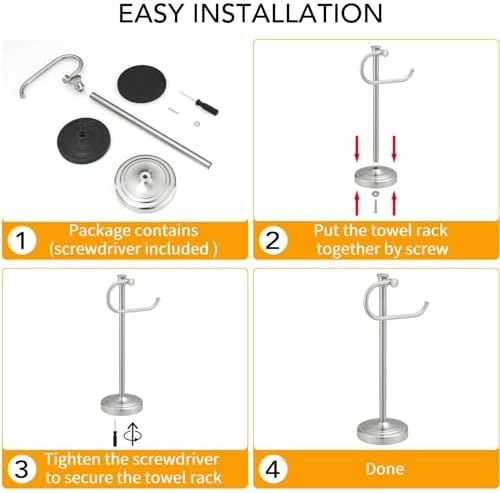 EASY INSTALLATION

1 Package contains (screwdriver included )

2 Put the towel rack together by screw

3 Tighten the screwdriver to secure the towel rack

4 Done