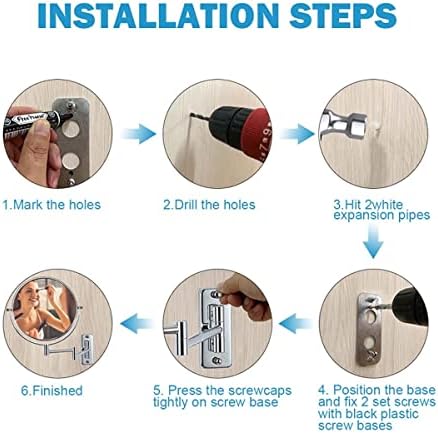 INSTALLATION STEPS

1.Mark the holes

2.Drill the holes

3.Hit 2white expansion pipes

4. Position the base and fix 2 set screws with black plastic screw bases

5. Press the screwcaps tightly on screw base

6.Finished