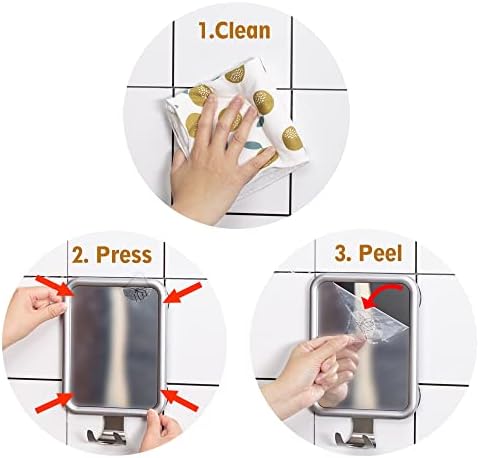 1.Clean

2. Press

3. Peel