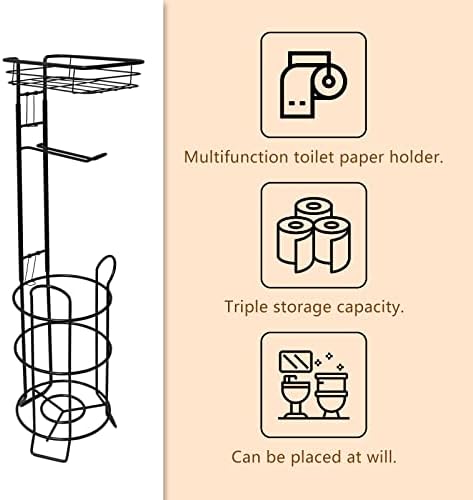 Multifunction toilet paper holder.

Triple storage capacity.

Can be placed at will.