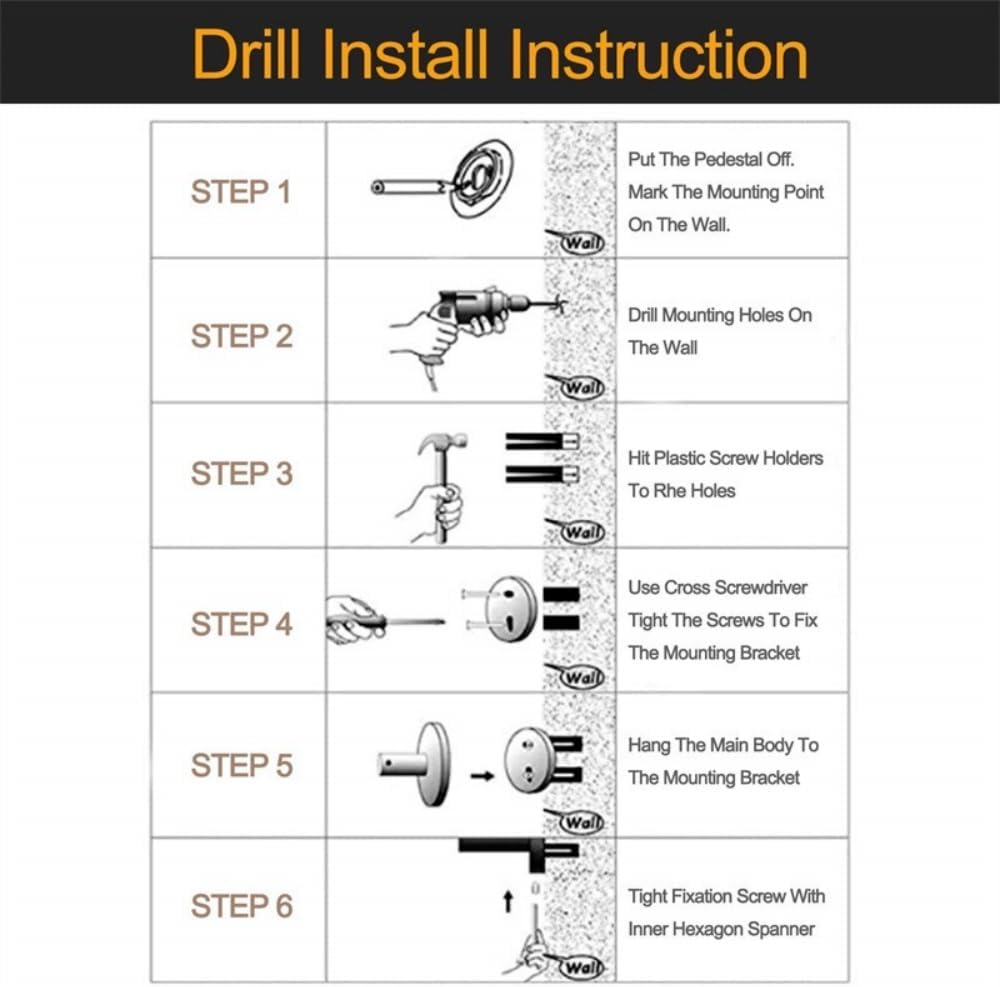 Drill Install Instruction

| STEP 1 | Wall | Put The Pedestal Off. Mark The Mounting Point On The Wall. |
|---|---|---|
| STEP 2 | Wall | Drill Mounting Holes On The Wall |
| STEP 3 | Wall | Hit Plastic Screw Holders To Rhe Holes |
| STEP 4 | Wall | Use Cross Screwdriver Tight The Screws To Fix The Mounting Bracket |
| STEP 5 | Wall | Hang The Main Body To The Mounting Bracket |
| STEP 6 | Wall | Tight Fixation Screw With Inner Hexagon Spanner |