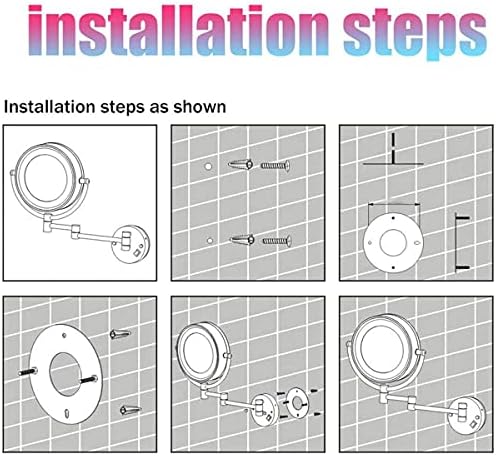 installation steps

Installation steps as shown