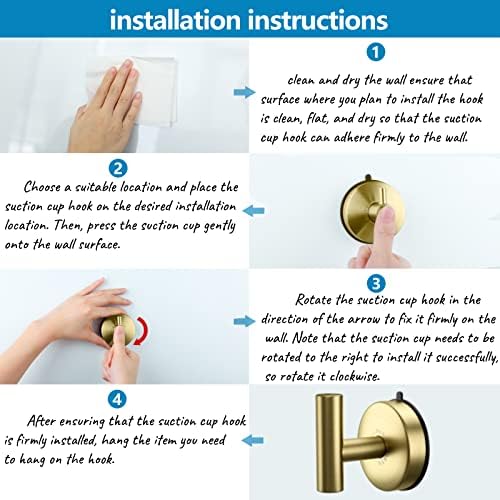 installation instructions

1

clean and dry the wall ensure that surface where you plan to install the hook is clean, flat, and dry so that the suction cup hook can adhere firmly to the wall.

2

Choose a suitable location and place the suction cup hook on the desired installation location. Then, press the suction cup gently onto the wall surface.

3

Rotate the suction cup hook in the direction of the arrow to fix it firmly on the wall. Note that the suction cup needs to be rotated to the right to install it successfully, so rotate it clockwise.

4

After ensuring that the suction cup hook is firmly installed, hang the item you need to hang on the hook.