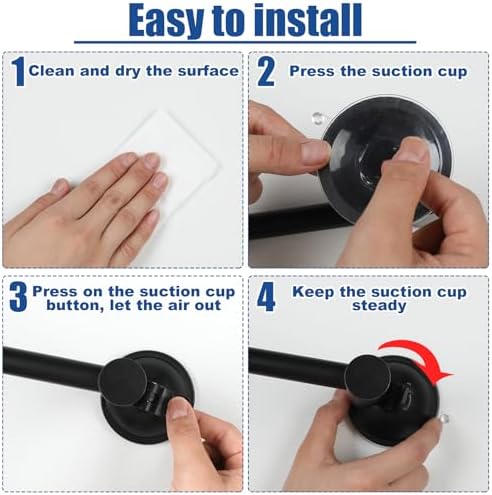 Easy to install

1 Clean and dry the surface

2 Press the suction cup

3 Press on the suction cup button, let the air out

4 Keep the suction cup steady