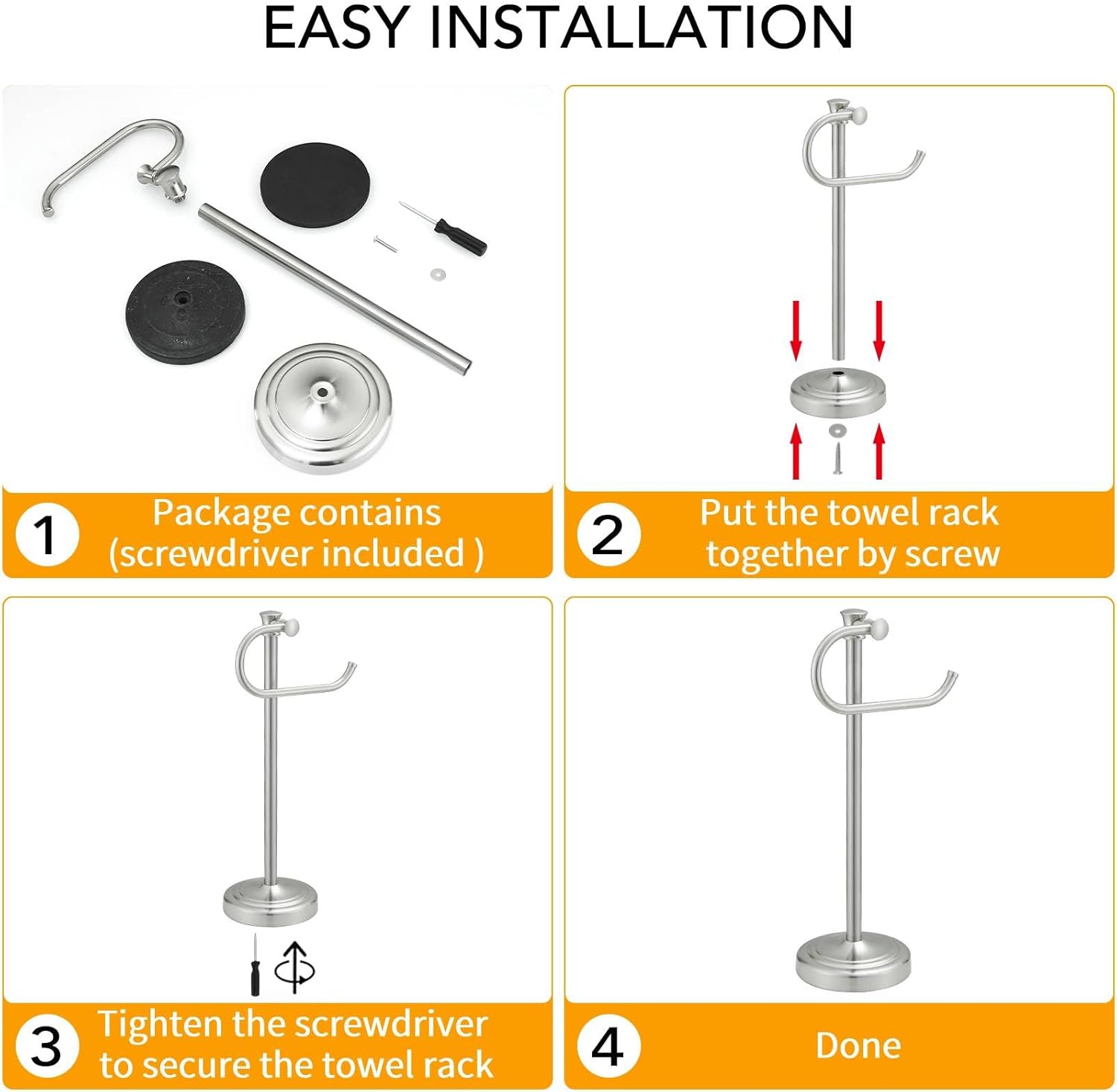 EASY INSTALLATION

1 Package contains (screwdriver included )

2 Put the towel rack together by screw

3 Tighten the screwdriver to secure the towel rack

4 Done