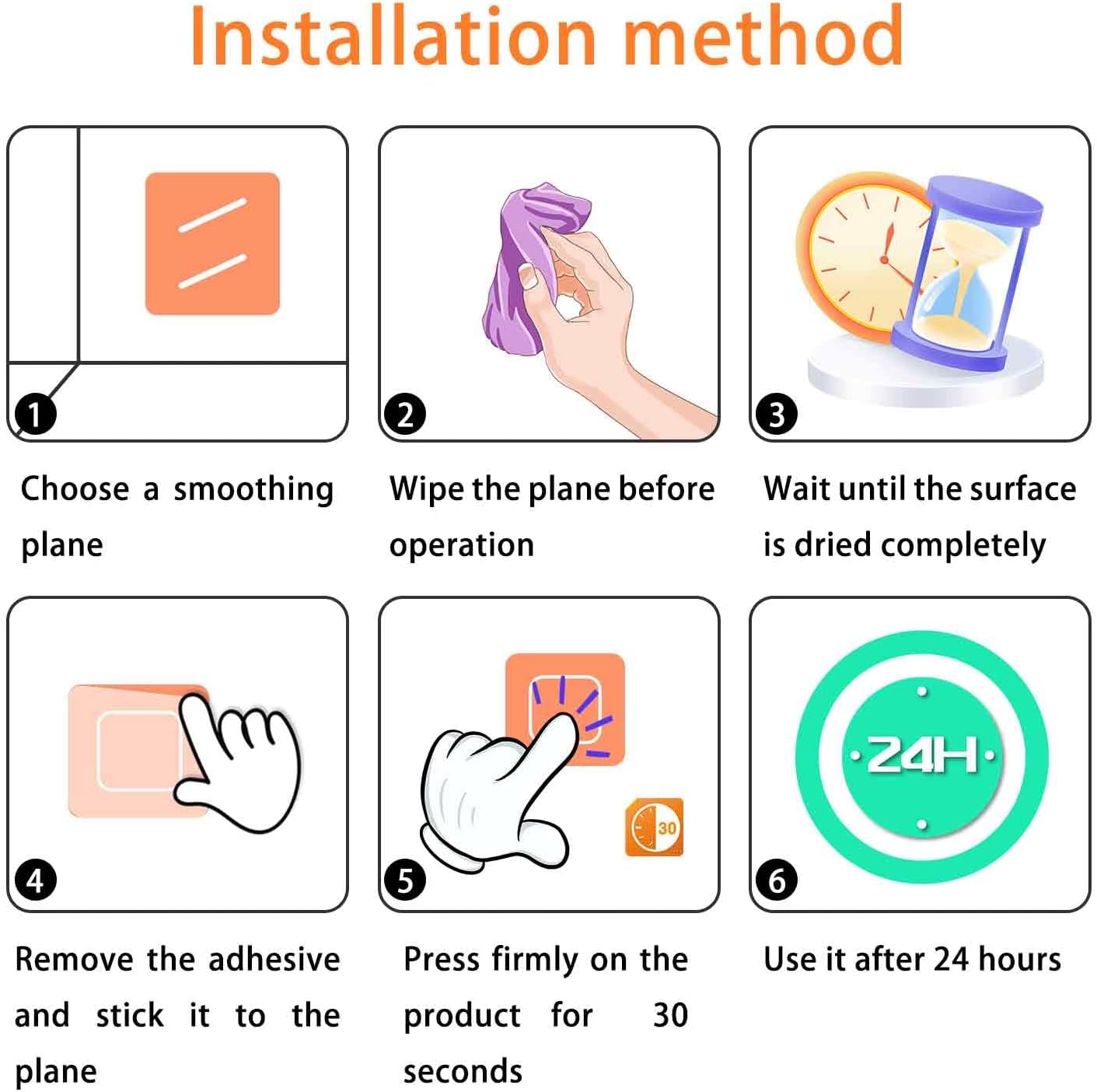 Installation method

1

Choose a smoothing plane

2

Wipe the plane before operation

3

Wait until the surface is dried completely

4

Remove the adhesive and stick it to the plane

30

5

Press firmly on the product for 30 seconds

24H

6

Use it after 24 hours