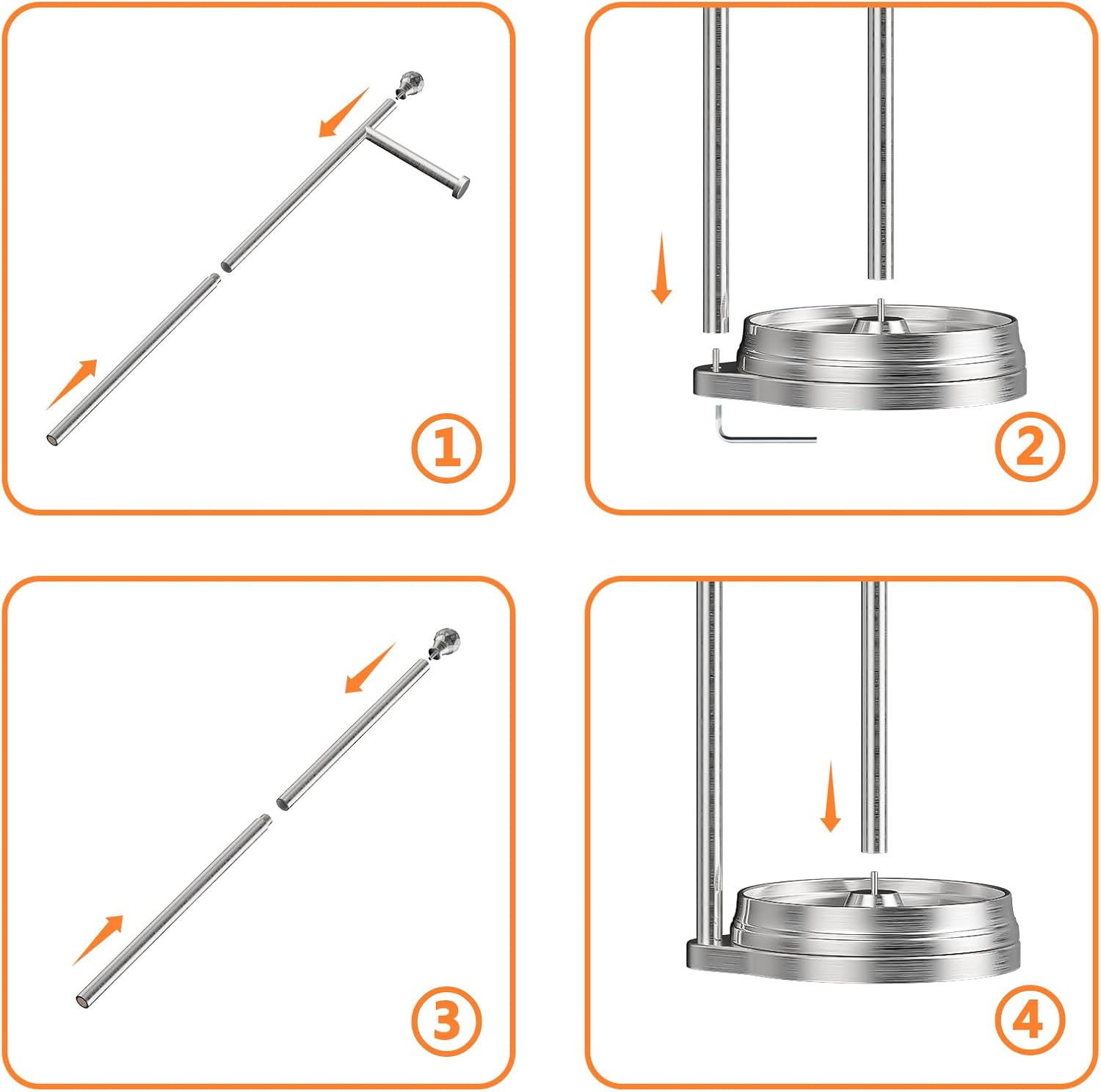 1

2

3

4