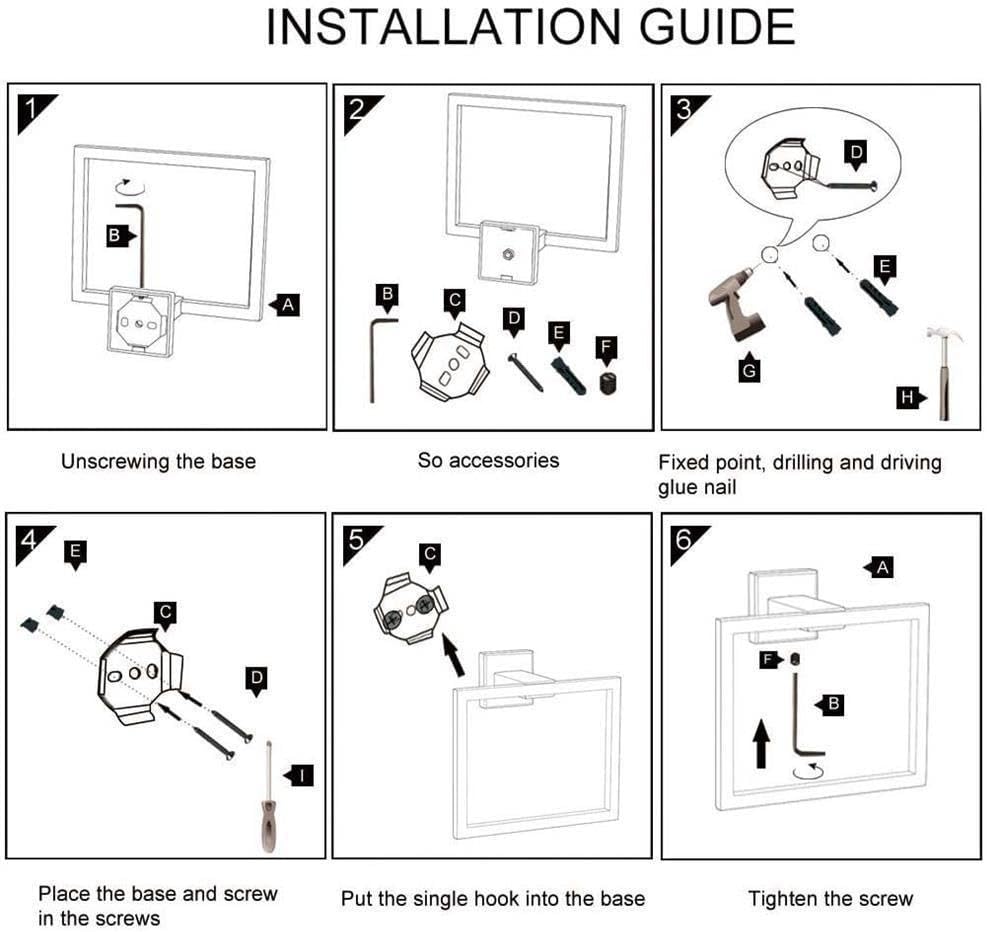 INSTALLATION GUIDE

1
B
A

Unscrewing the base

2
B
C
D
E
F

So accessories

3
D
E
G
H

Fixed point, drilling and driving glue nail

4
E
C
D
I

Place the base and screw in the screws

5
C

Put the single hook into the base

6
A
F
B

Tighten the screw