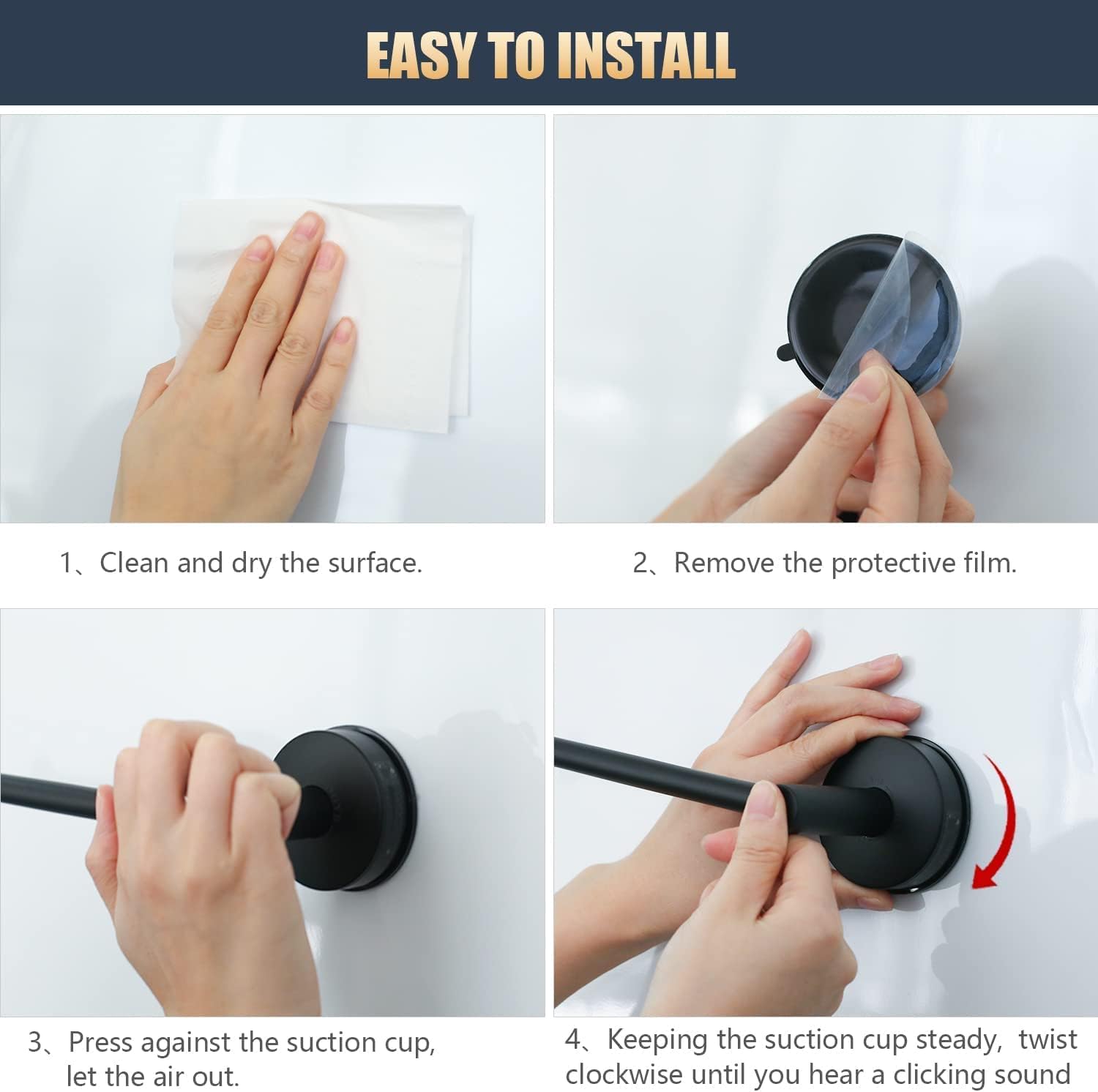 EASY TO INSTALL

1、Clean and dry the surface.

2、Remove the protective film.

3、Press against the suction cup, let the air out.

4、Keeping the suction cup steady, twist clockwise until you hear a clicking sound