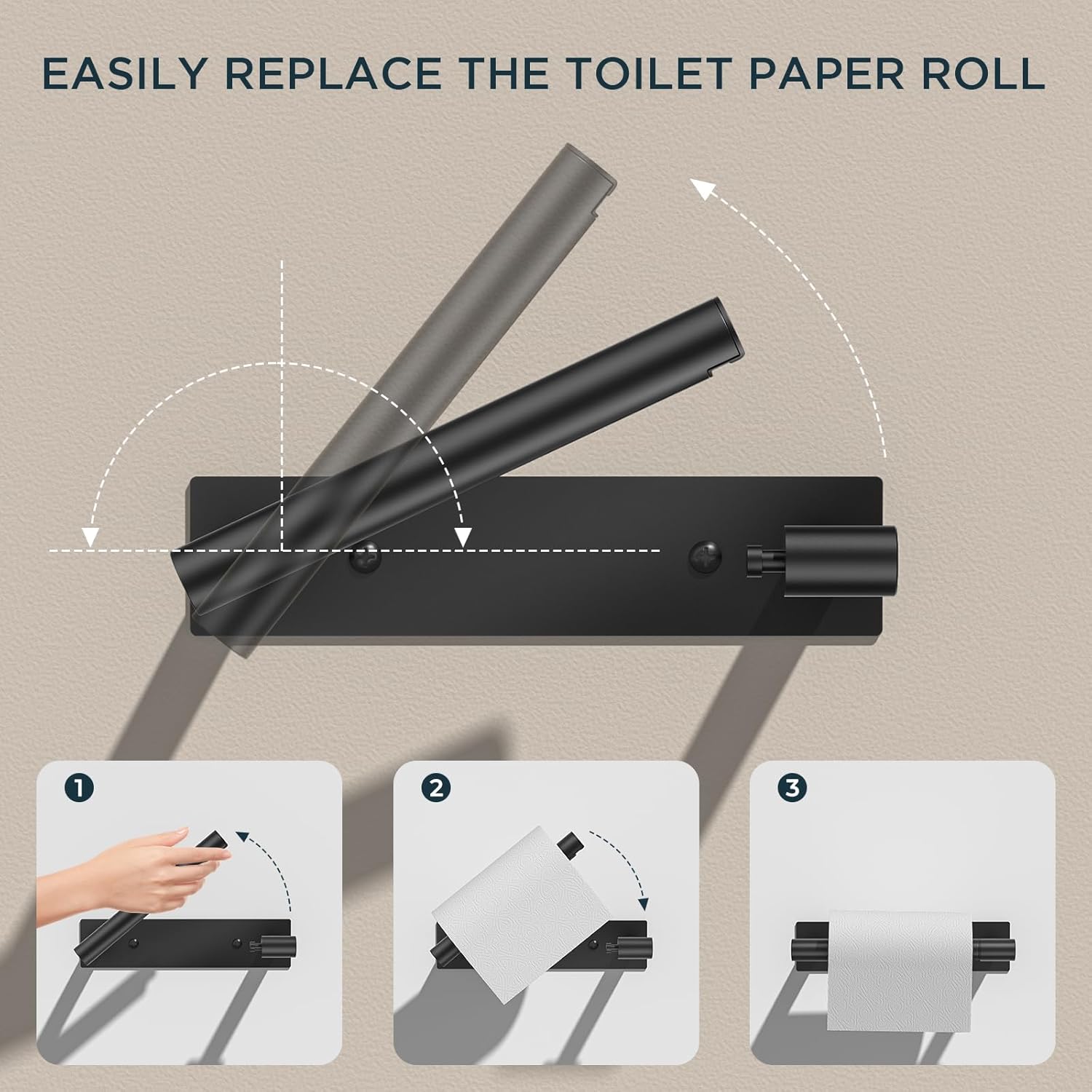 EASILY REPLACE THE TOILET PAPER ROLL

1

2

3