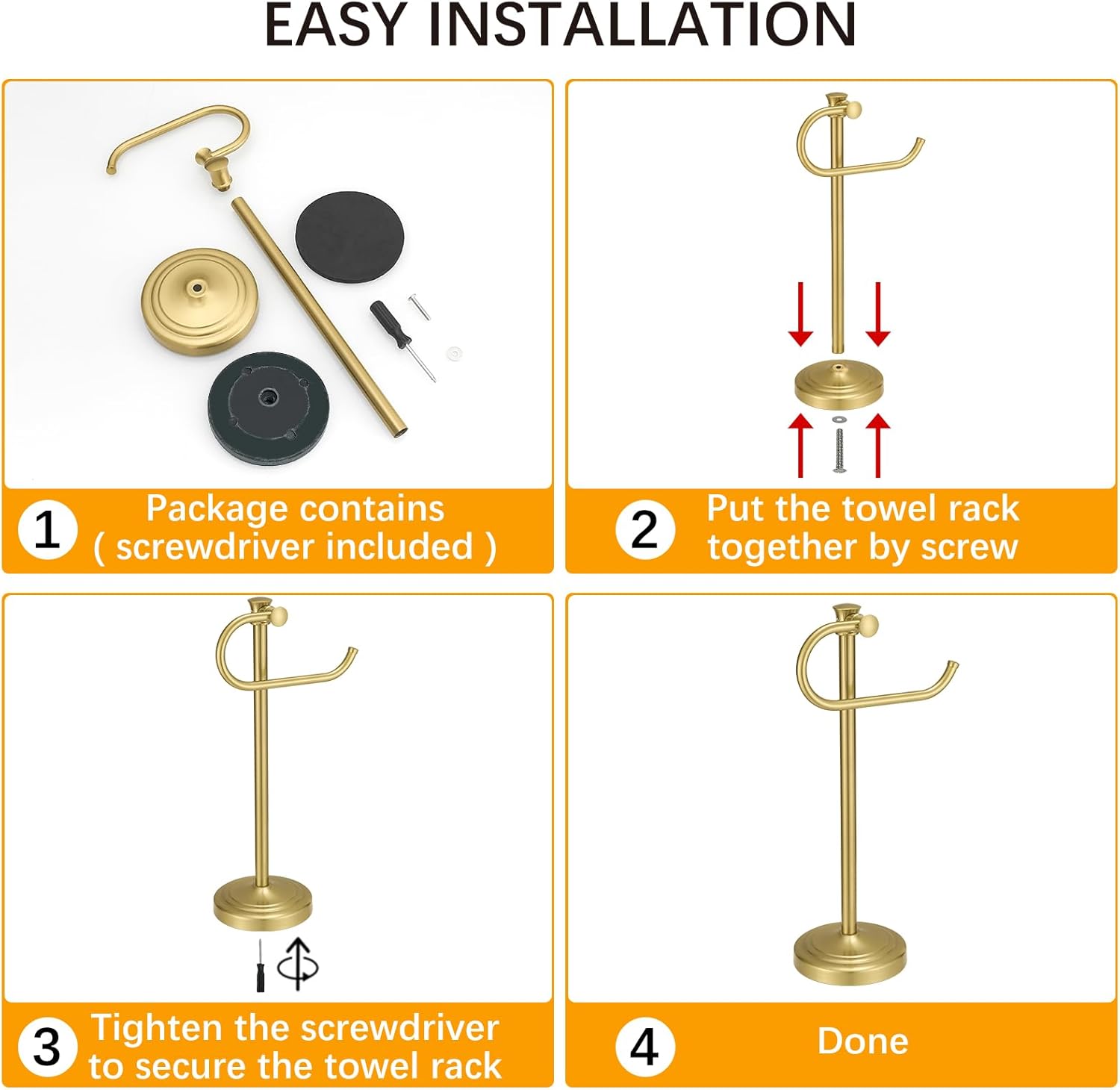 EASY INSTALLATION

1 Package contains ( screwdriver included )

2 Put the towel rack together by screw

3 Tighten the screwdriver to secure the towel rack

4 Done