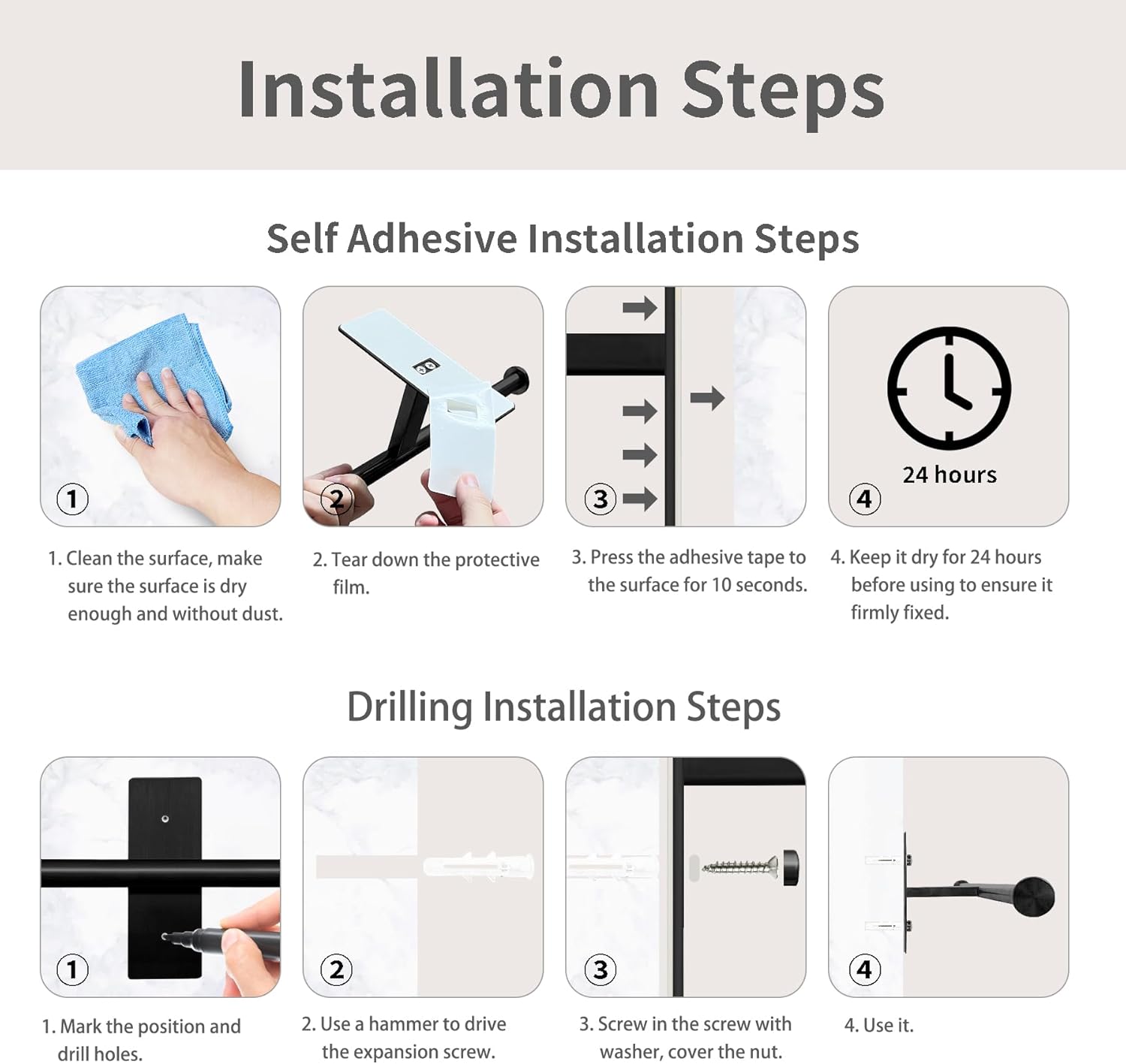 Installation Steps

Self Adhesive Installation Steps

1

2

3

24 hours

4

1. Clean the surface, make sure the surface is dry enough and without dust.

2. Tear down the protective film.

3. Press the adhesive tape to the surface for 10 seconds.

4. Keep it dry for 24 hours before using to ensure it firmly fixed.

Drilling Installation Steps

1

2

3

4

1. Mark the position and drill holes.

2. Use a hammer to drive the expansion screw.

3. Screw in the screw with washer, cover the nut.

4. Use it.