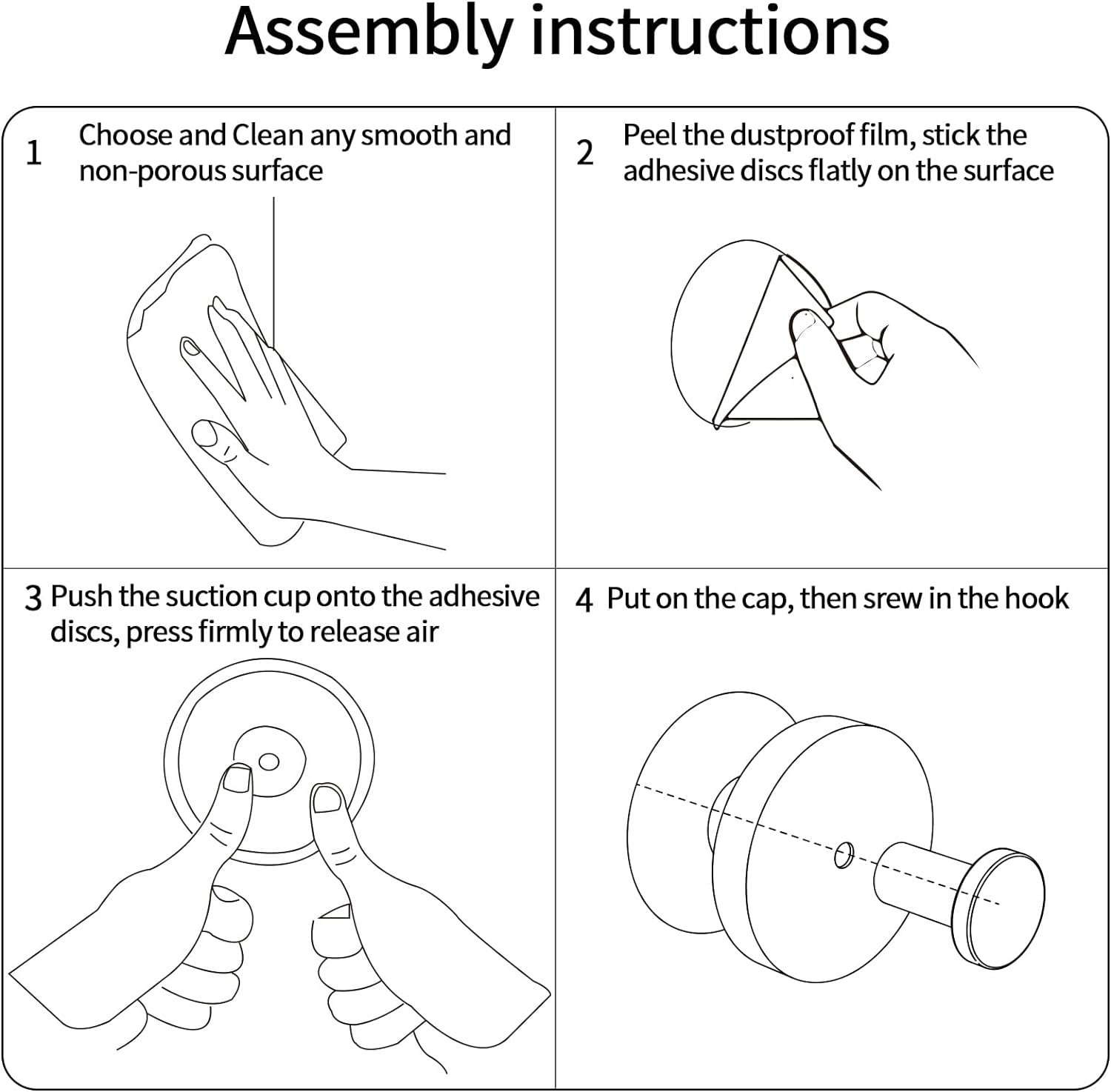 Assembly instructions

1 Choose and Clean any smooth and non-porous surface

2 Peel the dustproof film, stick the adhesive discs flatly on the surface

3 Push the suction cup onto the adhesive discs, press firmly to release air

4 Put on the cap, then srew in the hook