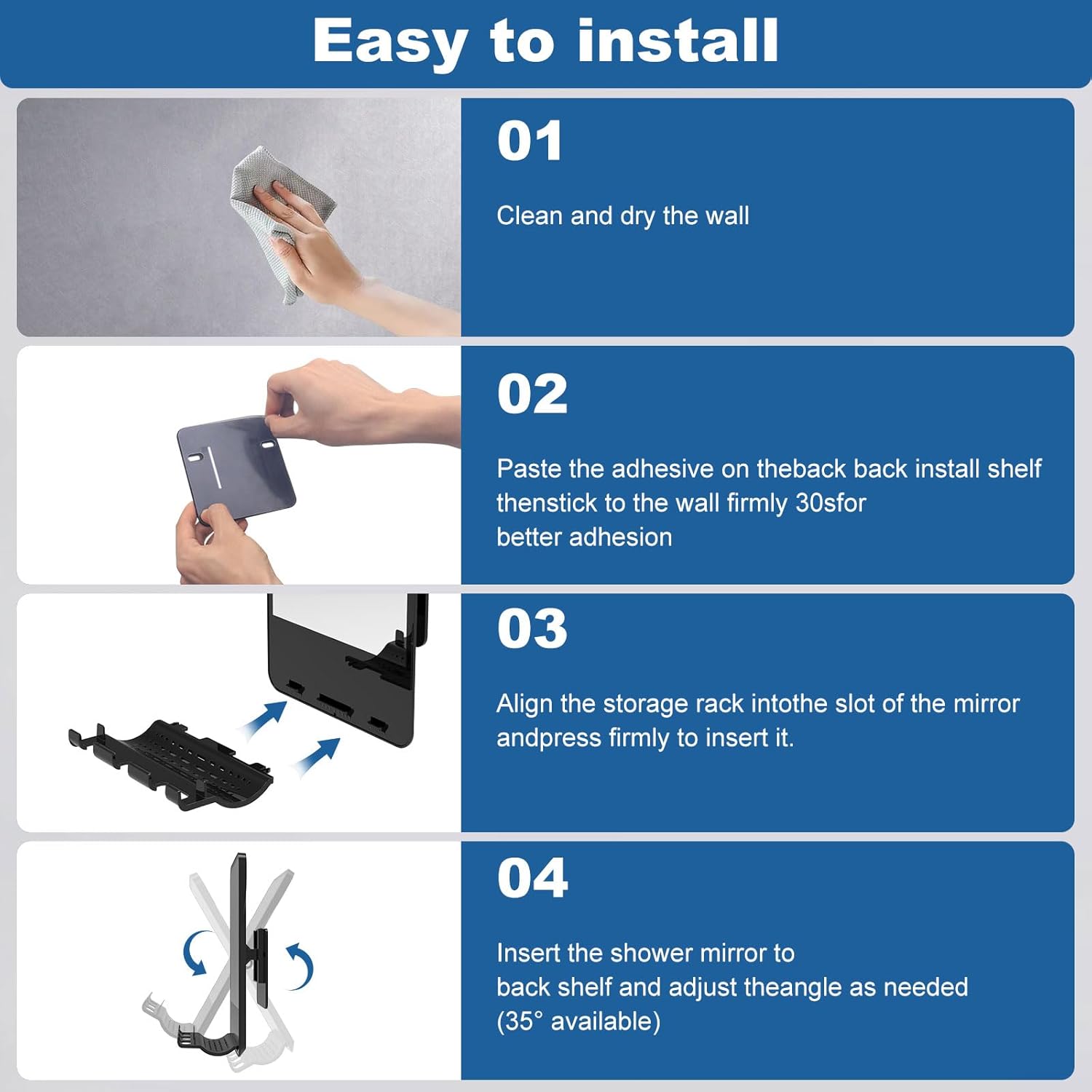 Easy to install

01

Clean and dry the wall

02

Paste the adhesive on theback back install shelf thenstick to the wall firmly 30sfor better adhesion

03

Align the storage rack intothe slot of the mirror andpress firmly to insert it.

04

Insert the shower mirror to back shelf and adjust theangle as needed (35° available)