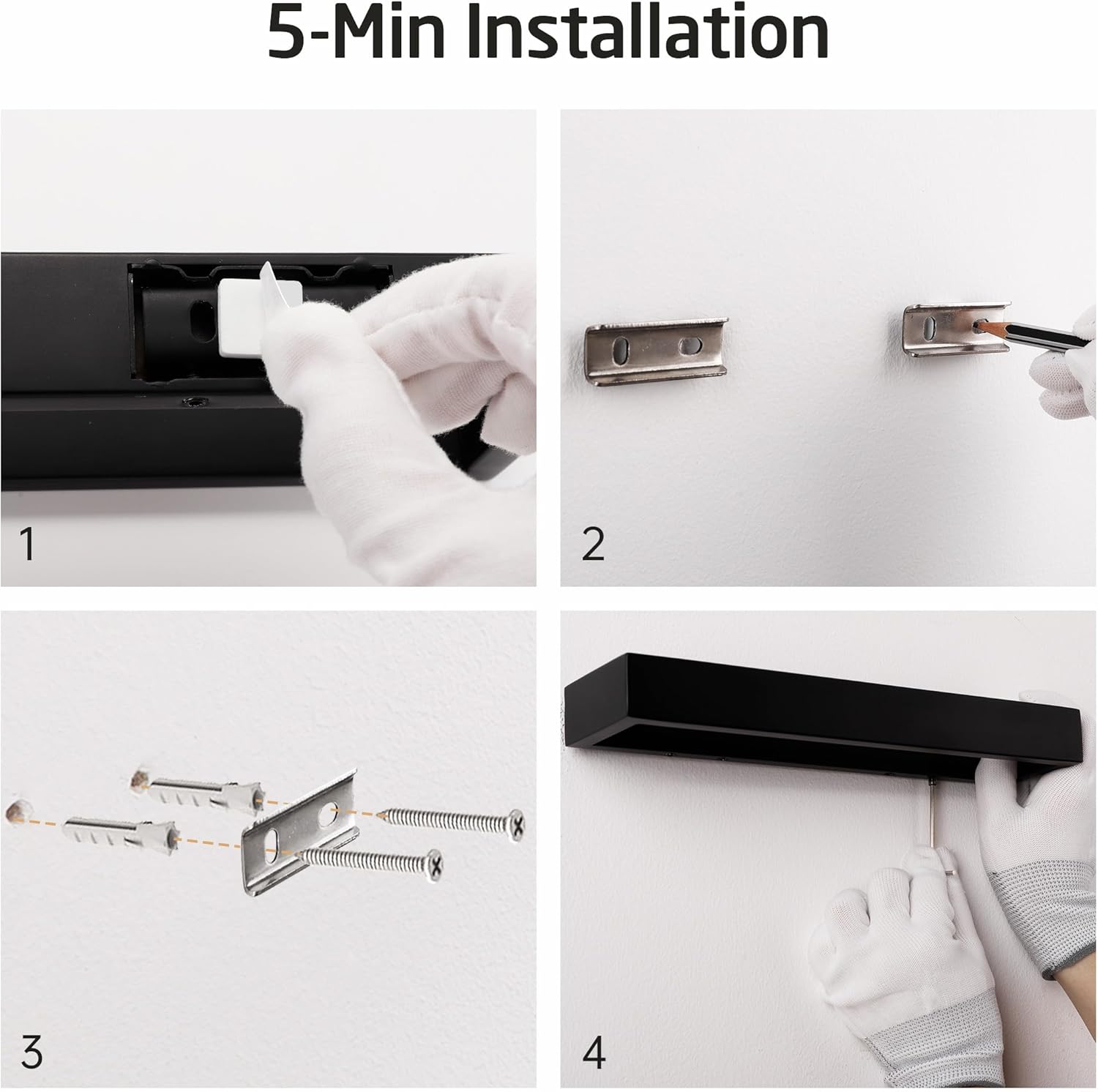 5-Min Installation

1

2

3

4