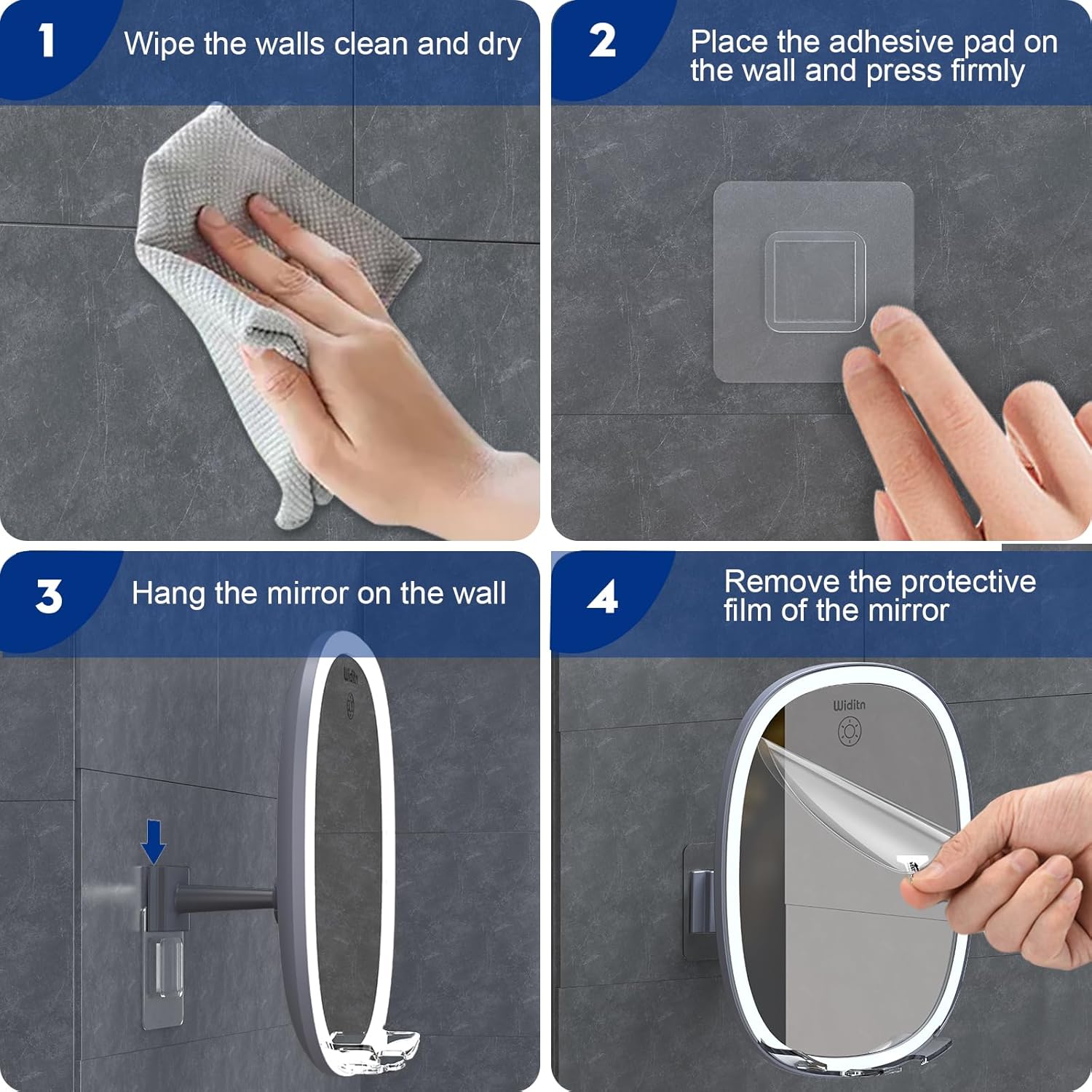 1 Wipe the walls clean and dry

2 Place the adhesive pad on the wall and press firmly

3 Hang the mirror on the wall

Widitn

4 Remove the protective film of the mirror

Widitn