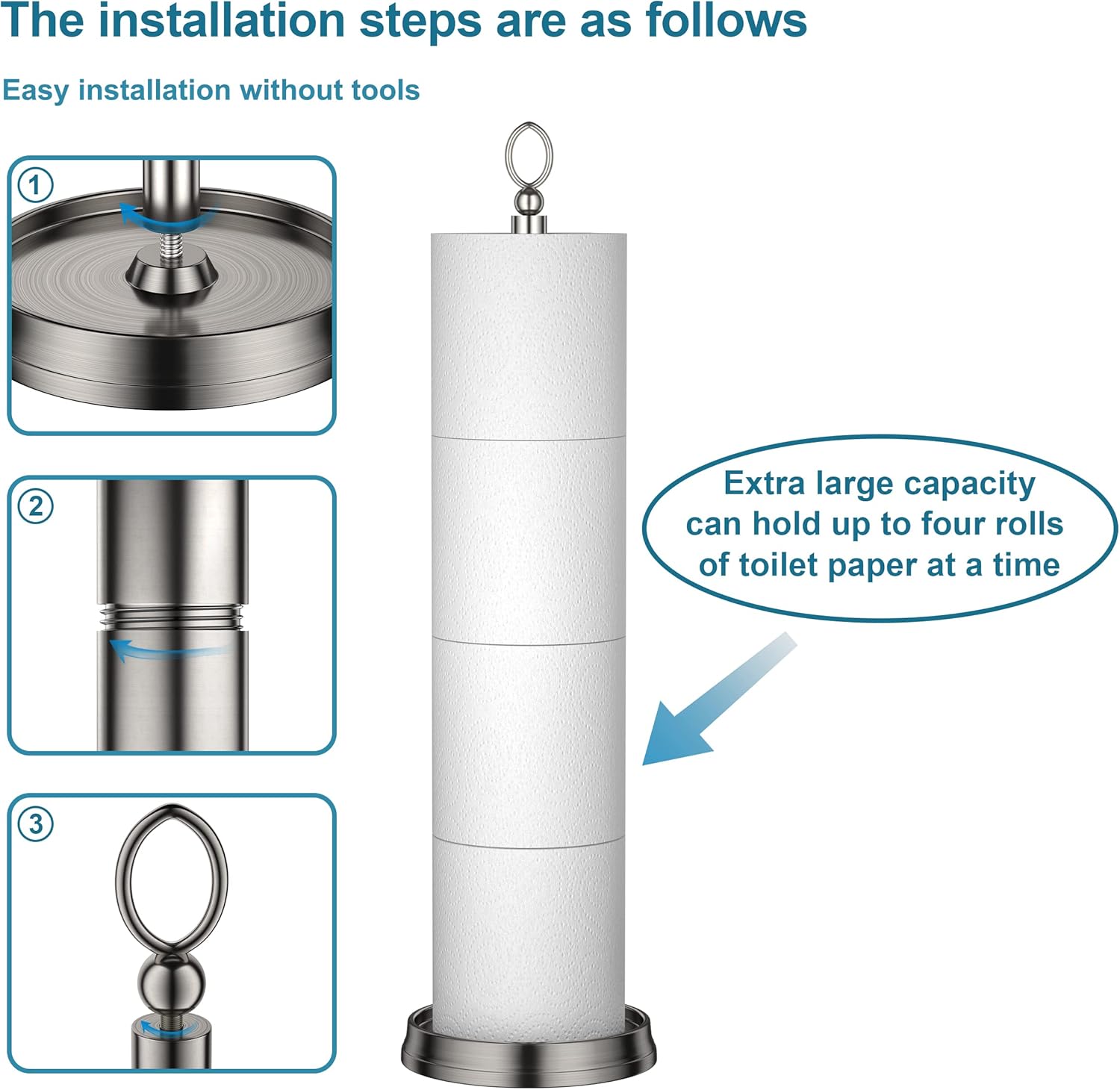 The installation steps are as follows

Easy installation without tools

1

2

3

Extra large capacity can hold up to four rolls of toilet paper at a time